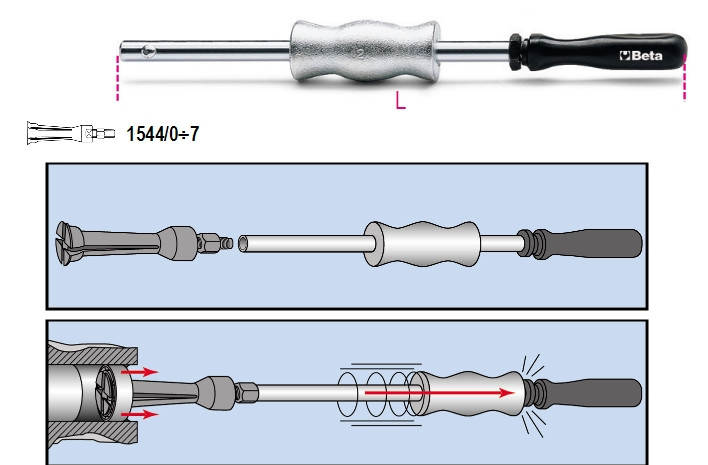 2

Beta

L

1544/0÷7