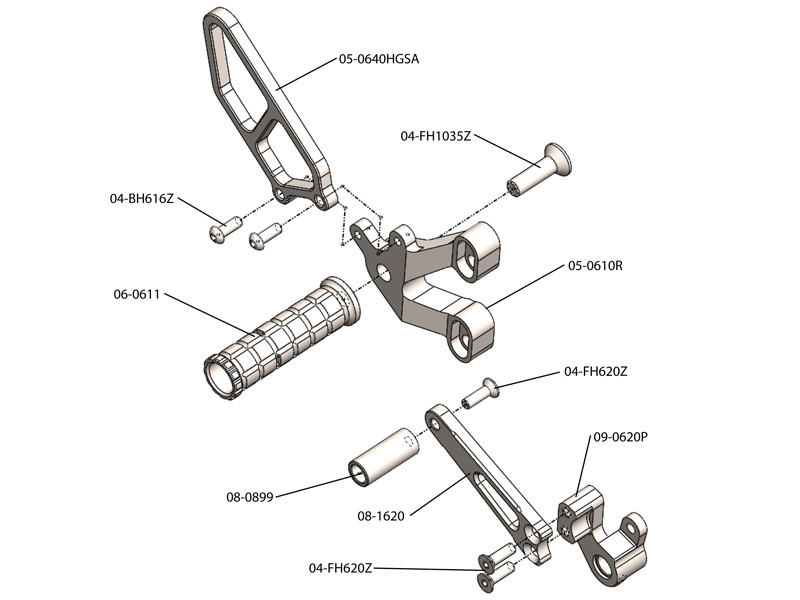 05-0640HGSA

04-FH1035Z

04-BH616Z

05-0610R

06-0611

04-FH620Z

09-0620P

08-0899

08-1620

04-FH620Z