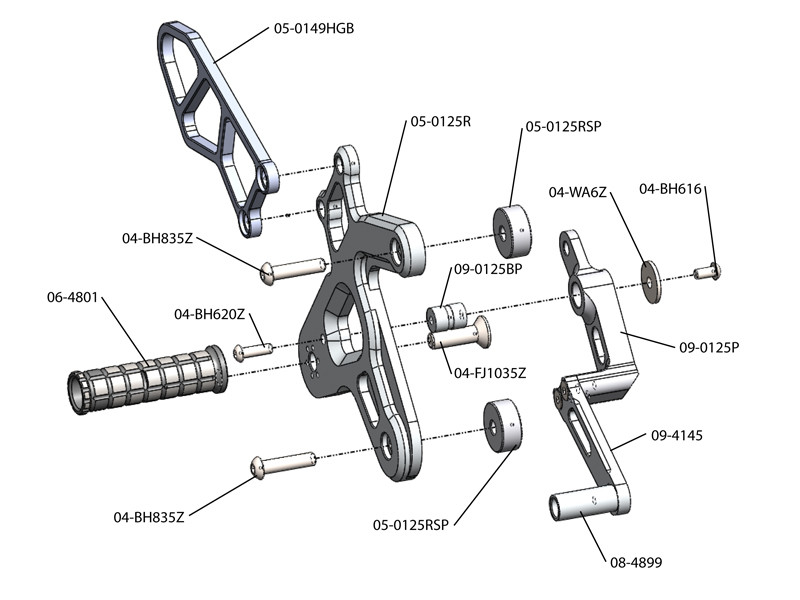 05-0149HGB

05-0125R

05-0125RSP

04-WA6Z

04-BH616

04-BH835Z

09-0125BP

06-4801

04-BH620Z

09-0125P

04-FJ1035Z

09-4145

04-BH835Z

05-0125RSP

08-4899