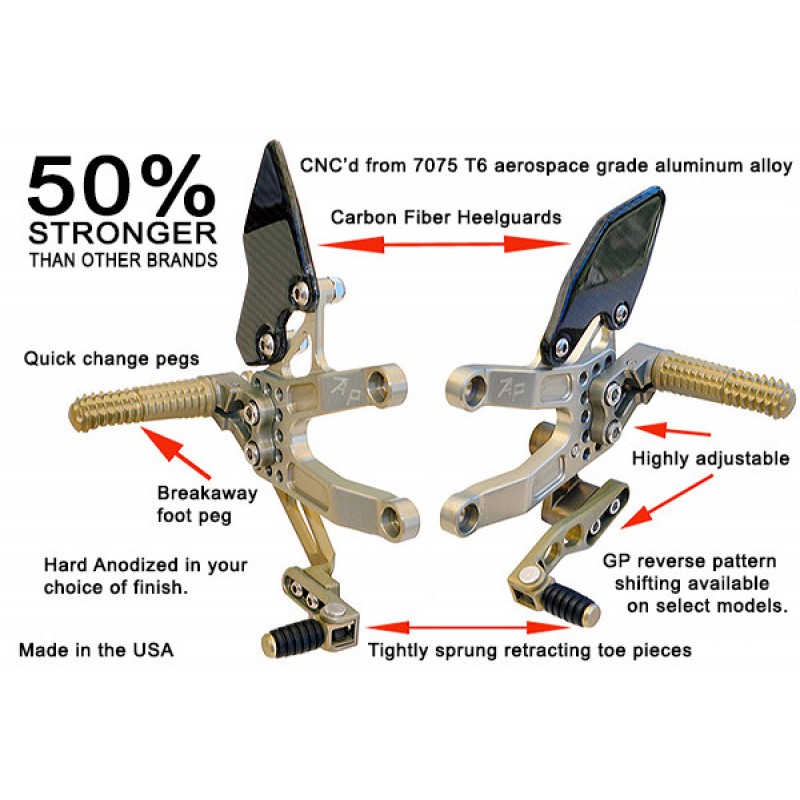 50%
STRONGER
THAN OTHER BRANDS

CNC'd from 7075 T6 aerospace grade aluminum alloy

Carbon Fiber Heelguards

Quick change pegs

AP

AP

Breakaway foot peg

Highly adjustable

Hard Anodized in your choice of finish.

GP reverse pattern shifting available on select models.

Made in the USA

Tightly sprung retracting toe pieces